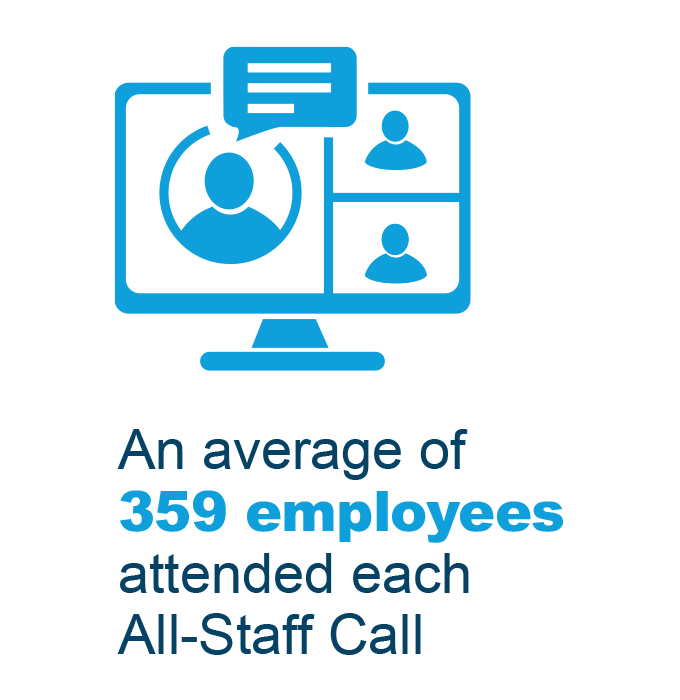 An average of
359 employees
attended each
All-Staff Call